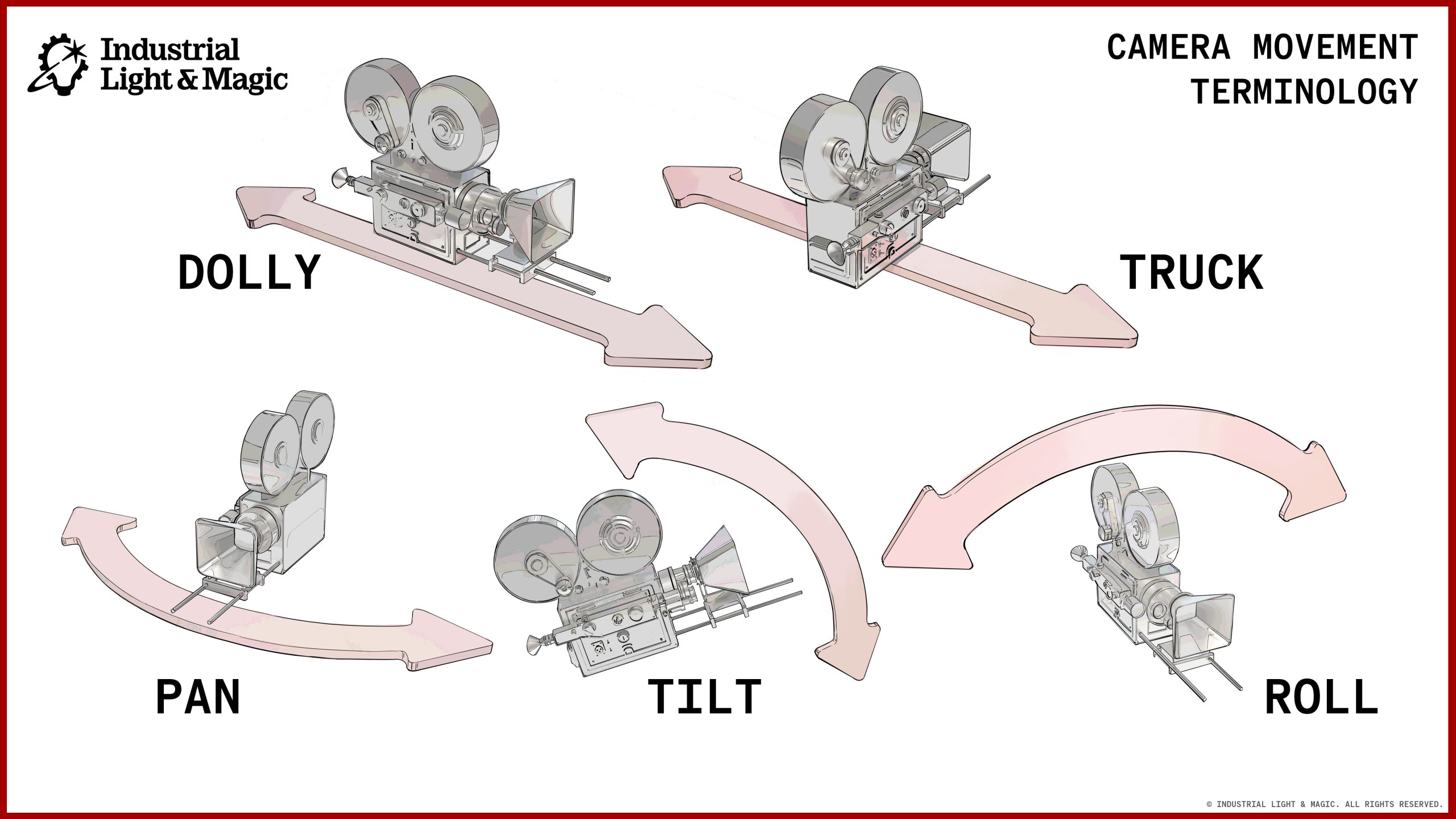 Industrial Light & Magic

CAMERA MOVEMENT TERMINOLOGY

DOLLY

TRUCK

PAN

TILT

ROLL

© INDUSTRIAL LIGHT & MAGIC. ALL RIGHTS RESERVED.